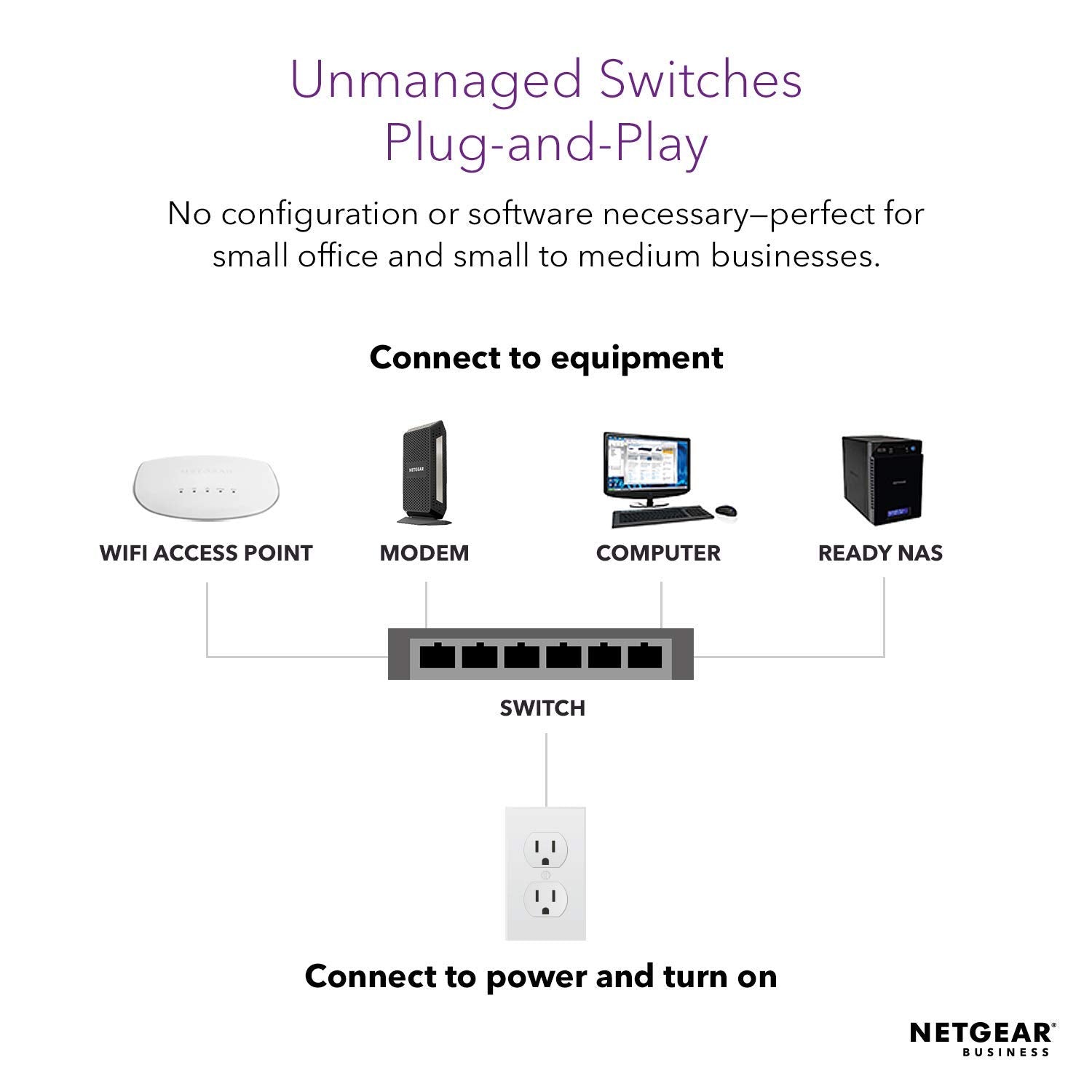 Unmanaged Switches
Plug-and-Play

No configuration or software necessary—perfect for small office and small to medium businesses.

Connect to equipment

NETGEAR

NETGEAR

WIFI ACCESS POINT

MODEM

COMPUTER

READY NAS

SWITCH

Connect to power and turn on

NETGEAR®
BUSINESS